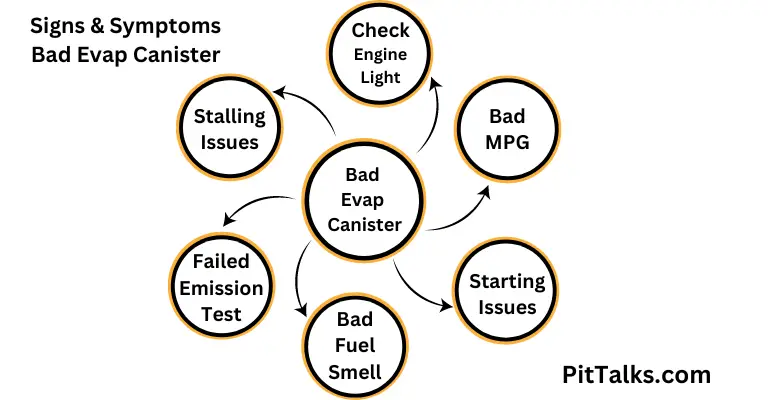 Signs & Symptoms
Bad Evap Canister

Check Engine Light

Stalling Issues

Bad MPG

Bad Evap Canister

Failed Emission Test

Starting Issues

Bad Fuel Smell

PitTalks.com