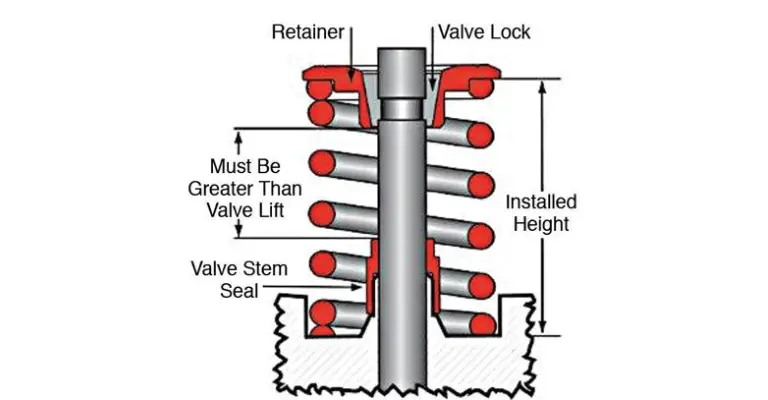 Retainer
Valve Lock
Must Be Greater Than Valve Lift
Installed Height
Valve Stem Seal