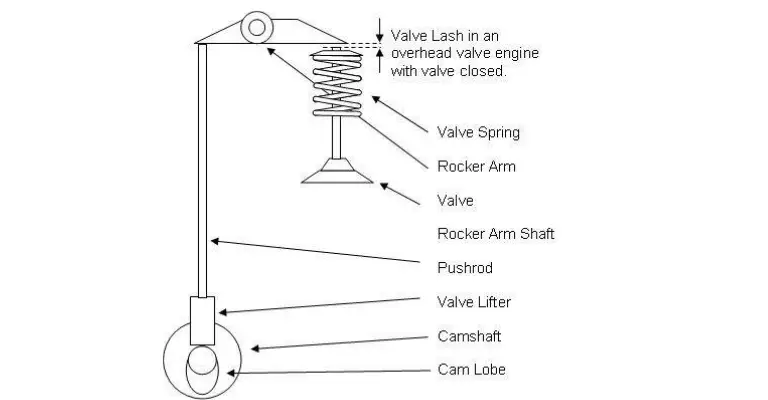 Valve Lash in an overhead valve engine with valve closed.

Valve Spring

Rocker Arm

Valve

Rocker Arm Shaft

Pushrod

Valve Lifter

Camshaft

Cam Lobe